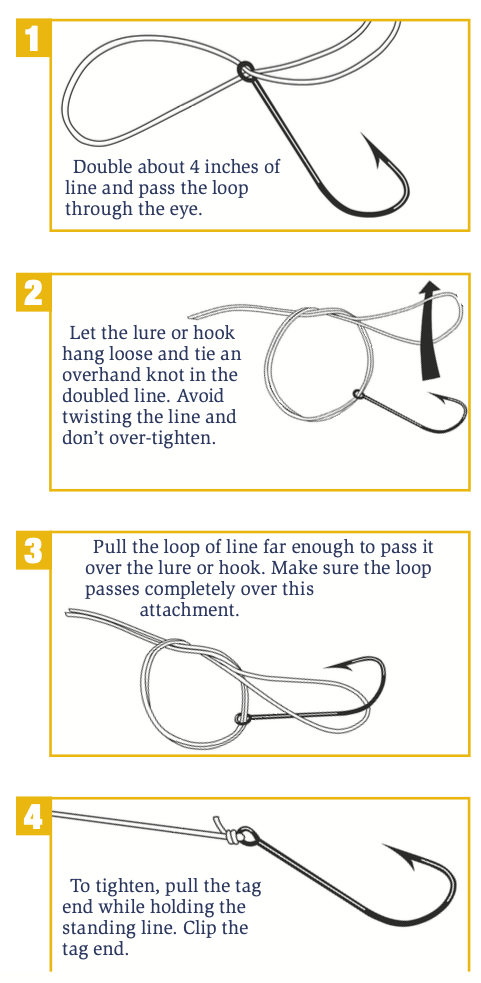 1

Double about 4 inches of line and pass the loop through the eye.

2

Let the lure or hook hang loose and tie an overhand knot in the doubled line. Avoid twisting the line and don't over-tighten.

3

Pull the loop of line far enough to pass it over the lure or hook. Make sure the loop passes completely over this attachment.

4

To tighten, pull the tag end while holding the standing line. Clip the tag end.